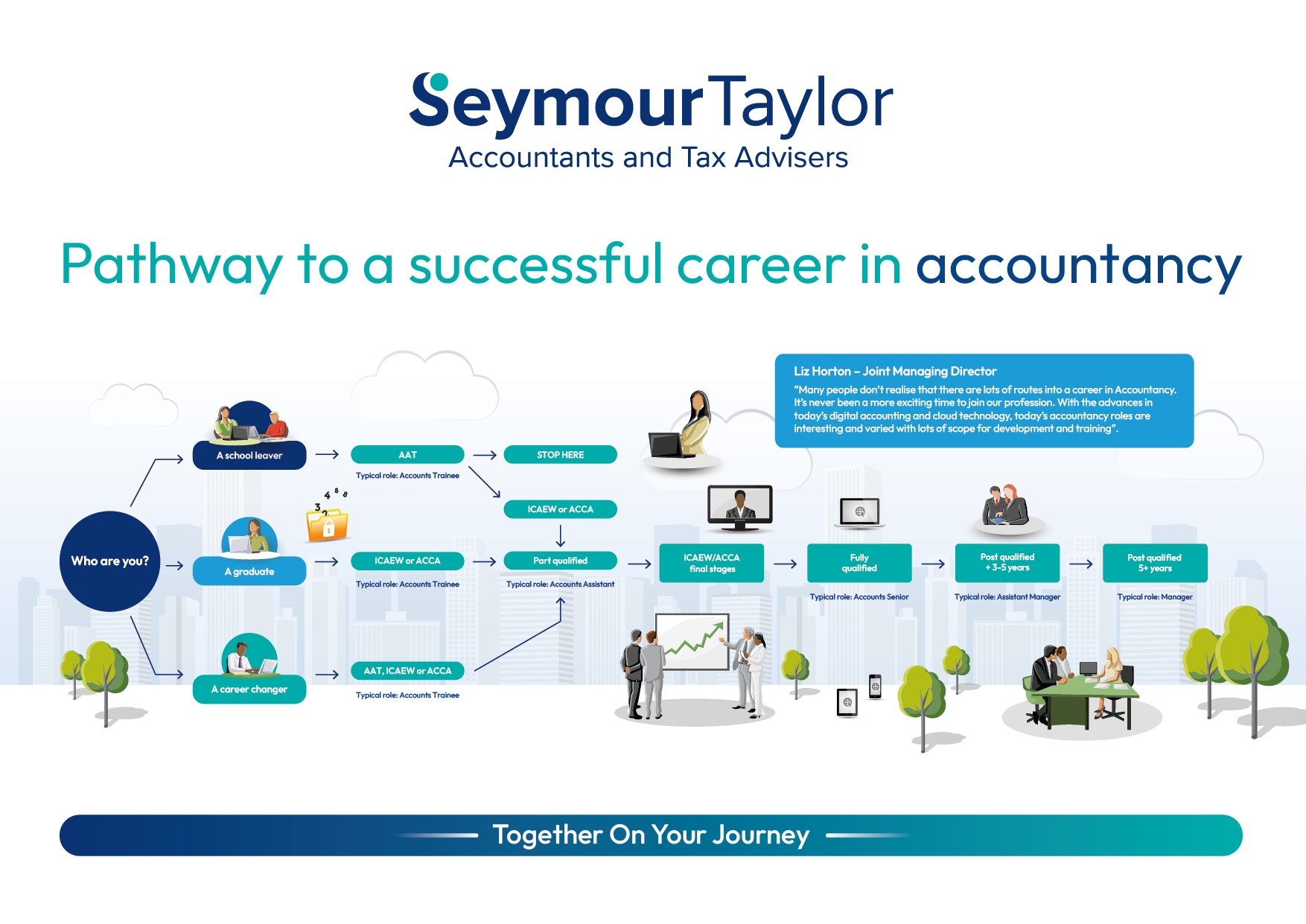 SeymourTaylor
Accountants and Tax Advisers

Pathway to a successful career in accountancy

Liz Horton – Joint Managing Director
"Many people don't realise that there are lots of routes into a career in Accountancy. It's never been a more exciting time to join our profession. With the advances in today's digital accounting and cloud technology, today's accountancy roles are interesting and varied with lots of scope for development and training".

Who are you?

A school leaver
AAT
Typical role: Accounts Trainee
STOP HERE
ICAEW or ACCA

A graduate
ICAEW or ACCA
Typical role: Accounts Trainee
Part qualified
Typical role: Accounts Assistant

A career changer
AAT, ICAEW or ACCA
Typical role: Accounts Trainee

ICAEW/ACCA final stages
Fully qualified
Typical role: Accounts Senior
Post qualified + 3-5 years
Typical role: Assistant Manager
Post qualified 5+ years
Typical role: Manager

Together On Your Journey